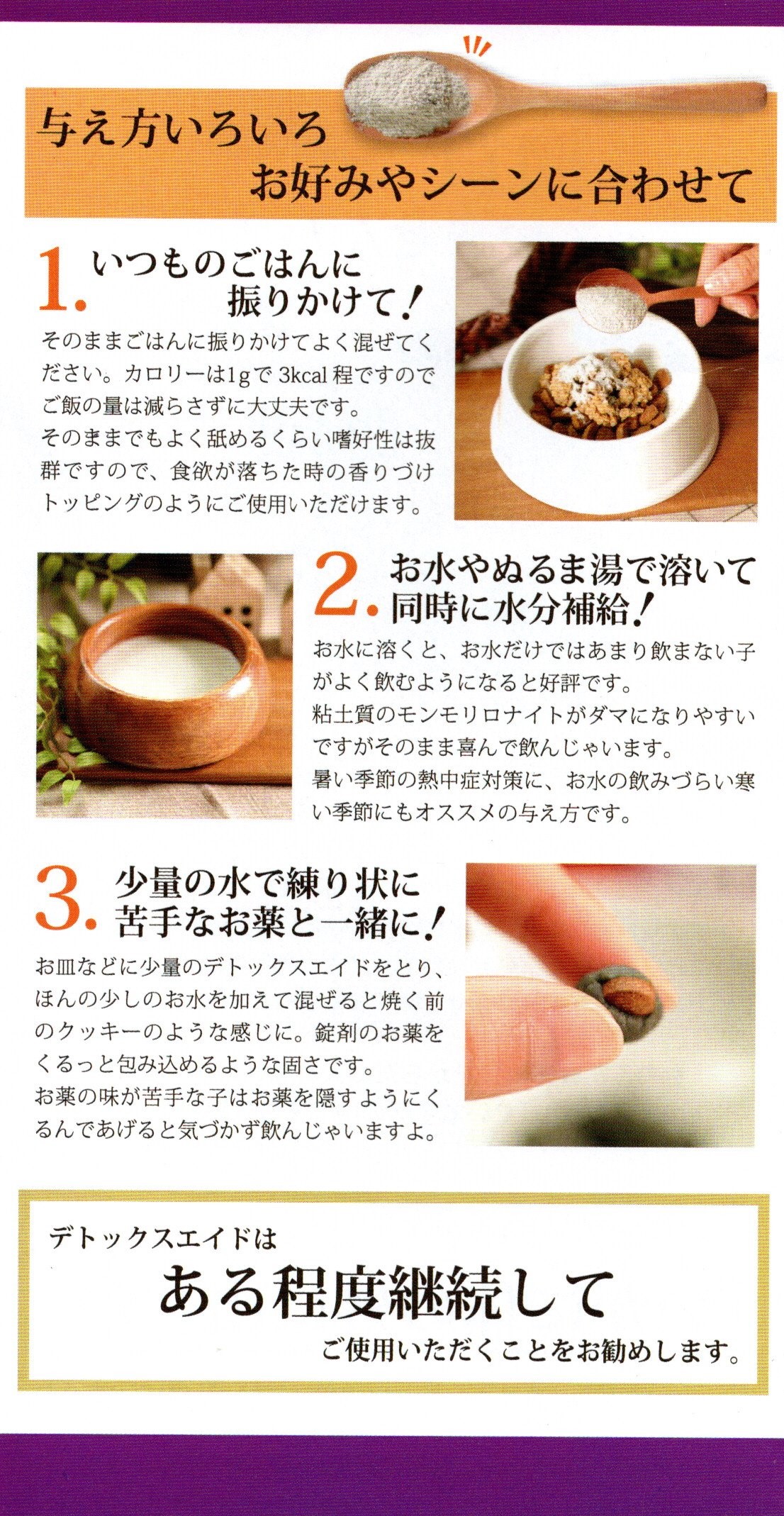 与え方いろいろ
お好みやシーンに合わせて

1. いつものごはんに振りかけて！

そのままごはんに振りかけてよく混ぜてください。カロリーは1gで 3kcal 程ですのでご飯の量は減らさずに大丈夫です。
そのままでもよく舐めるくらい嗜好性は抜群ですので、食欲が落ちた時の香りづけトッピングのようにご使用いただけます。

2. お水やぬるま湯で溶いて同時に水分補給！

お水に溶くと、お水だけではあまり飲まない子がよく飲むようになると好評です。
粘土質のモンモリロナイトがダマになりやすいですがそのまま喜んで飲んじゃいます。
暑い季節の熱中症対策に、お水の飲みづらい寒い季節にもオススメの与え方です。

3. 少量の水で練り状に苦手なお薬と一緒に！

お皿などに少量のデトックスエイドをとり、ほんの少しのお水を加えて混ぜると焼く前のクッキーのような感じに。錠剤のお薬をくるっと包み込めるような固さです。
お薬の味が苦手な子はお薬を隠すようにくるんであげると気づかず飲んじゃいますよ。

デトックスエイドは
ある程度継続して
ご使用いただくことをお勧めします。